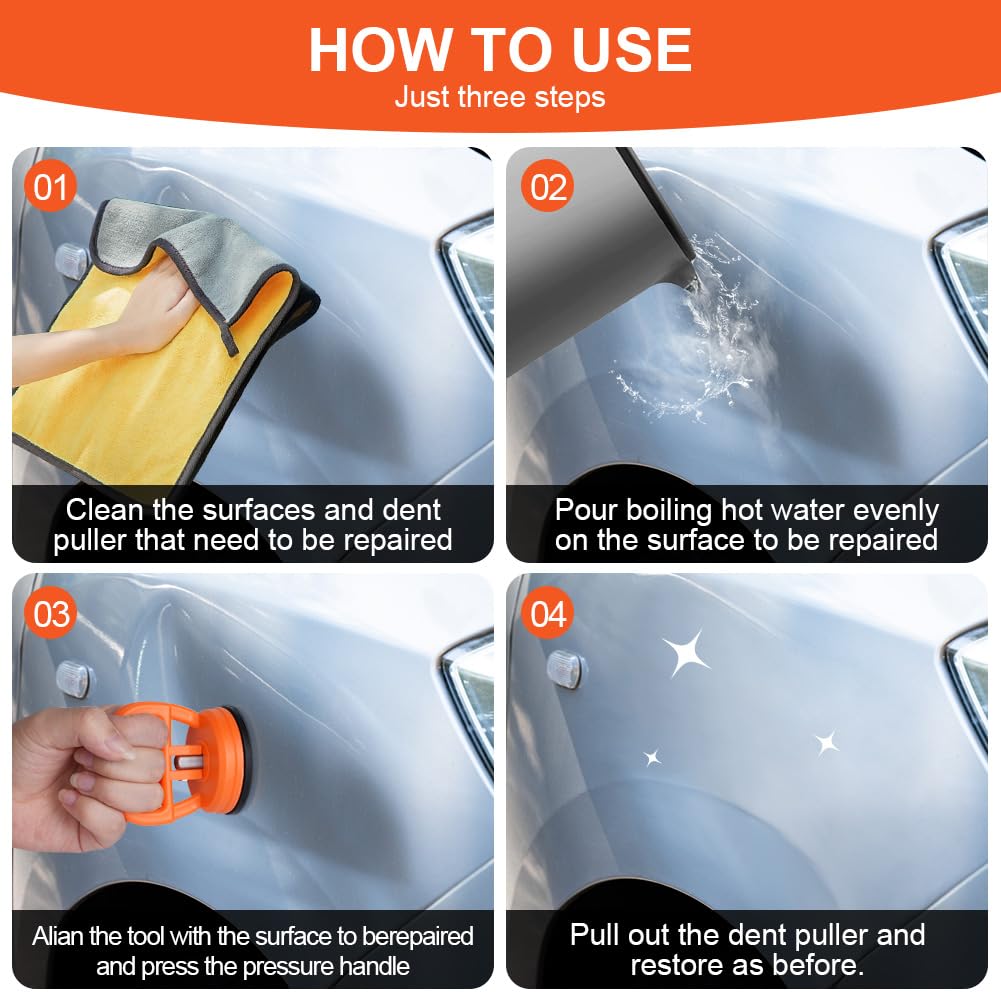 HOW TO USE
Just three steps

01
Clean the surfaces and dent puller that need to be repaired

02
Pour boiling hot water evenly on the surface to be repaired

03
Alian the tool with the surface to berepaired and press the pressure handle

04
Pull out the dent puller and restore as before.