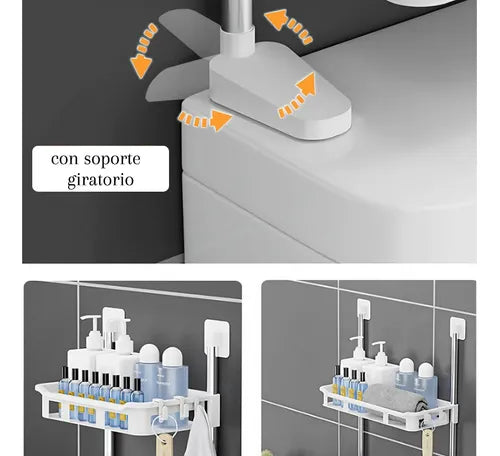 con soporte giratorio